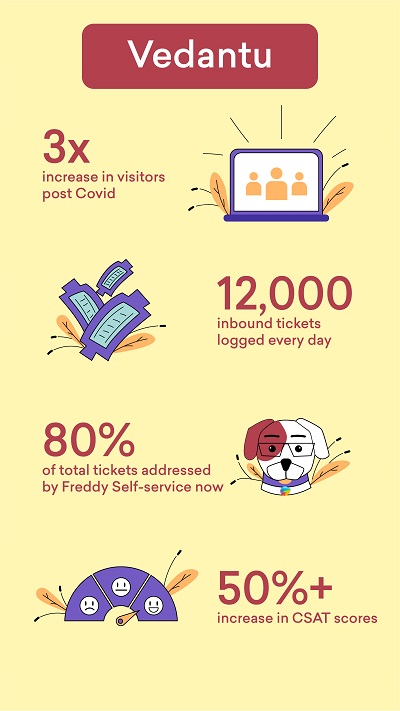 Vedantu

3x
increase in visitors post Covid

12,000
inbound tickets logged every day

80%
of total tickets addressed by Freddy Self-service now

50%+
increase in CSAT scores