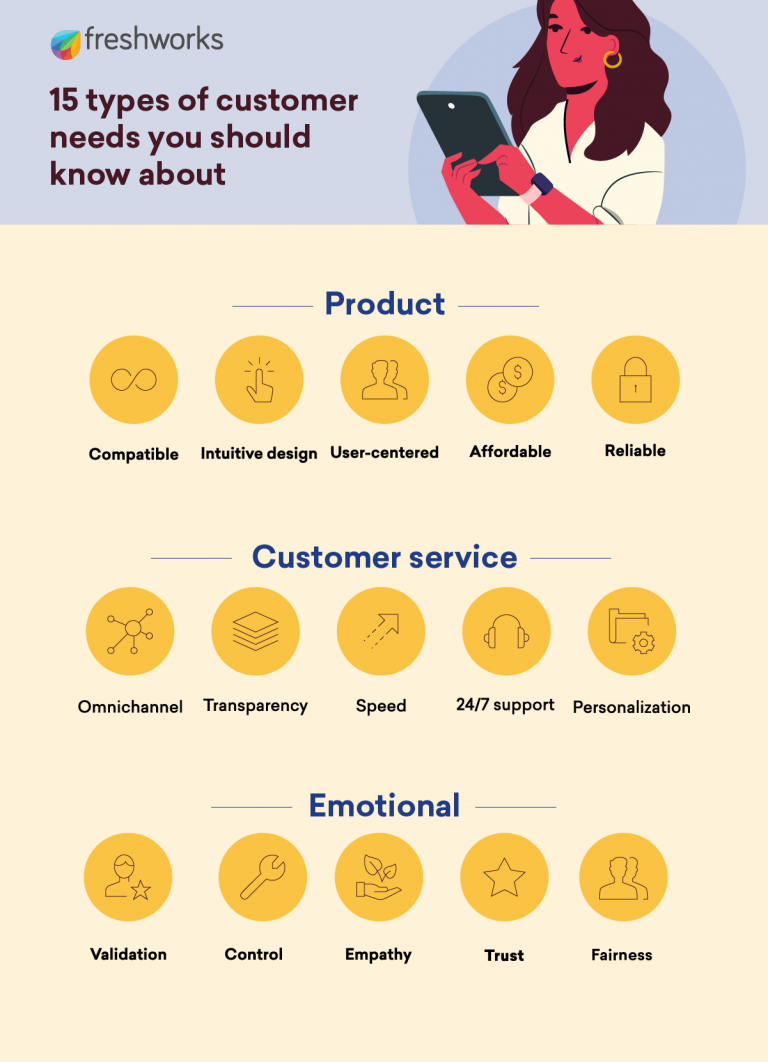 freshworks

15 types of customer needs you should know about

Product

Compatible
Intuitive design
User-centered
Affordable
Reliable

Customer service

Omnichannel
Transparency
Speed
24/7 support
Personalization

Emotional

Validation
Control
Empathy
Trust
Fairness