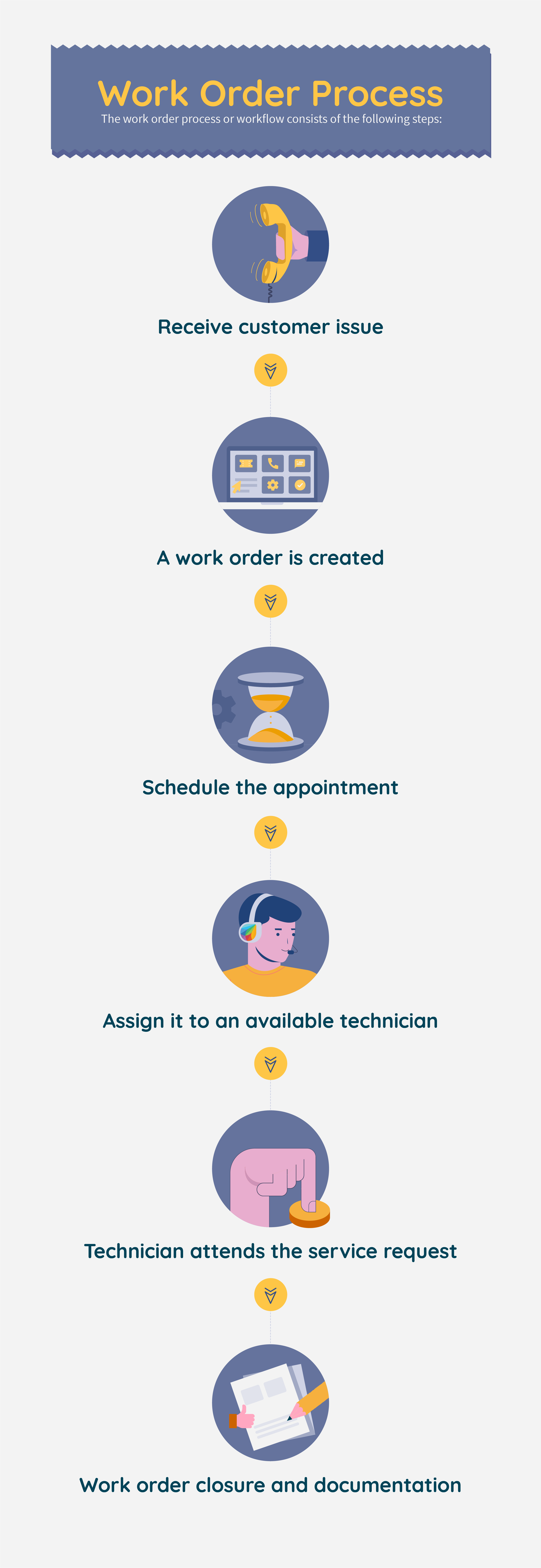 Work Order Process
The work order process or workflow consists of the following steps:

Receive customer issue

A work order is created

Schedule the appointment

Assign it to an available technician

Technician attends the service request

Work order closure and documentation